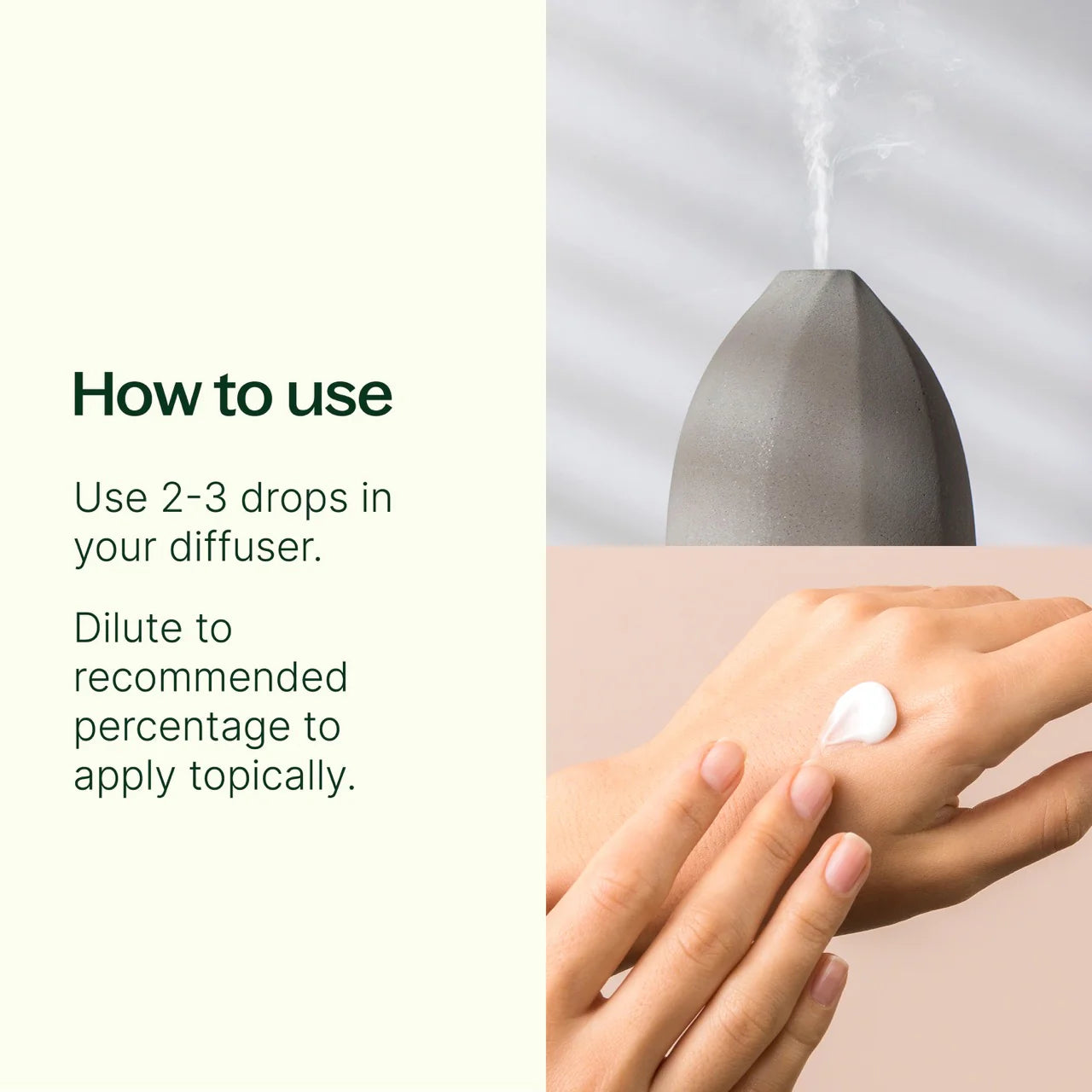 How to use

Use 2-3 drops in your diffuser.

Dilute to recommended percentage to apply topically.